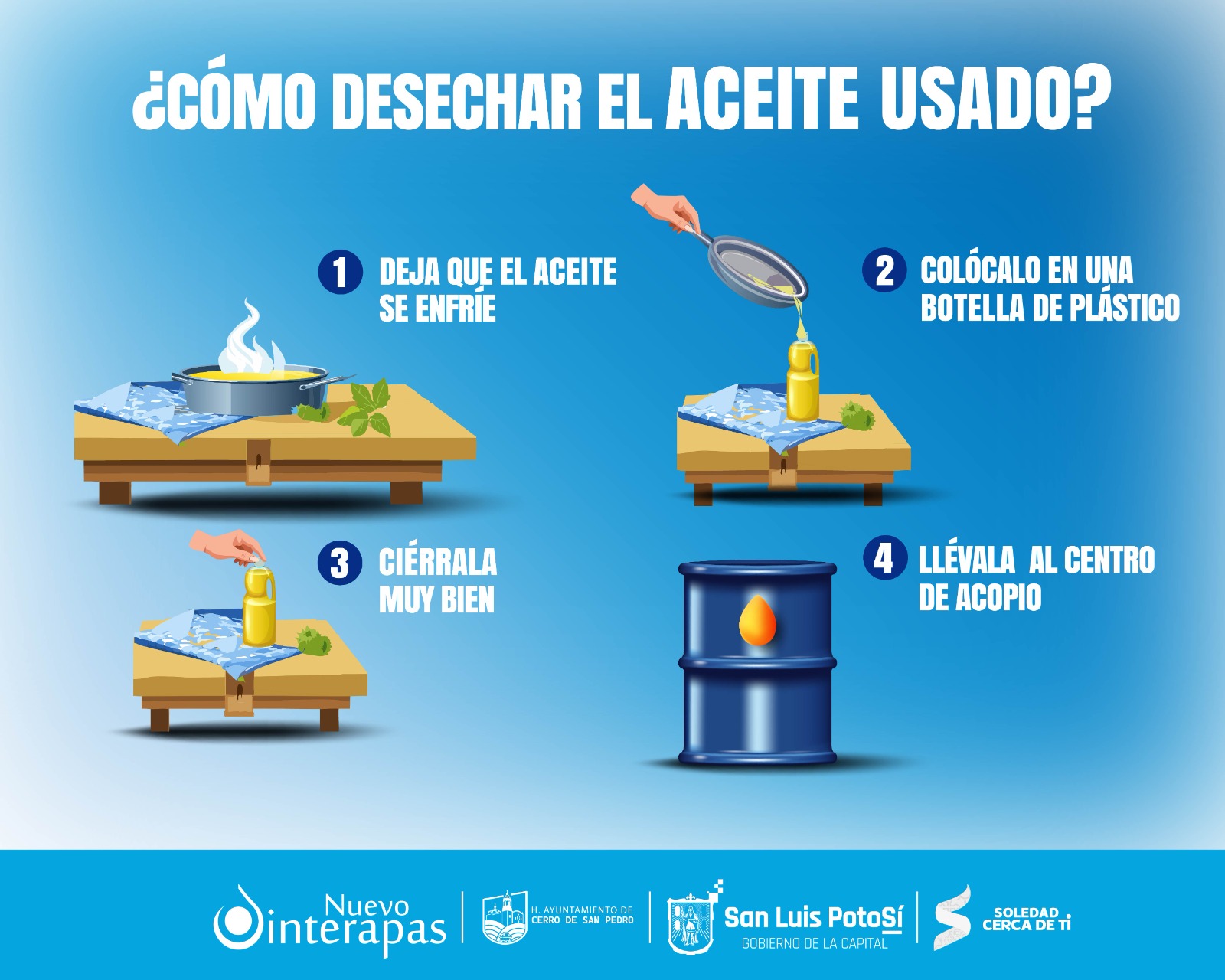 ¿CÓMO DESECHAR EL ACEITE USADO?

1 DEJA QUE EL ACEITE SE ENFRÍE

2 COLÓCALO EN UNA BOTELLA DE PLÁSTICO

3 CIÉRRALA MUY BIEN

4 LLÉVALA AL CENTRO DE ACOPIO

Nuevo interapas

H. AYUNTAMIENTO DE CERRO DE SAN PEDRO

San Luis PotoSí GOBIERNO DE LA CAPITAL

SOLEDAD CERCA DE TI